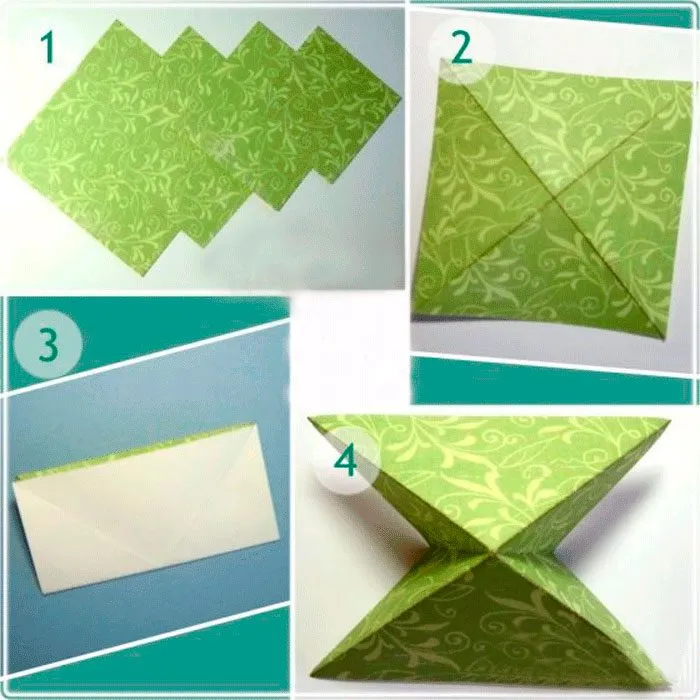 1
2
3
4